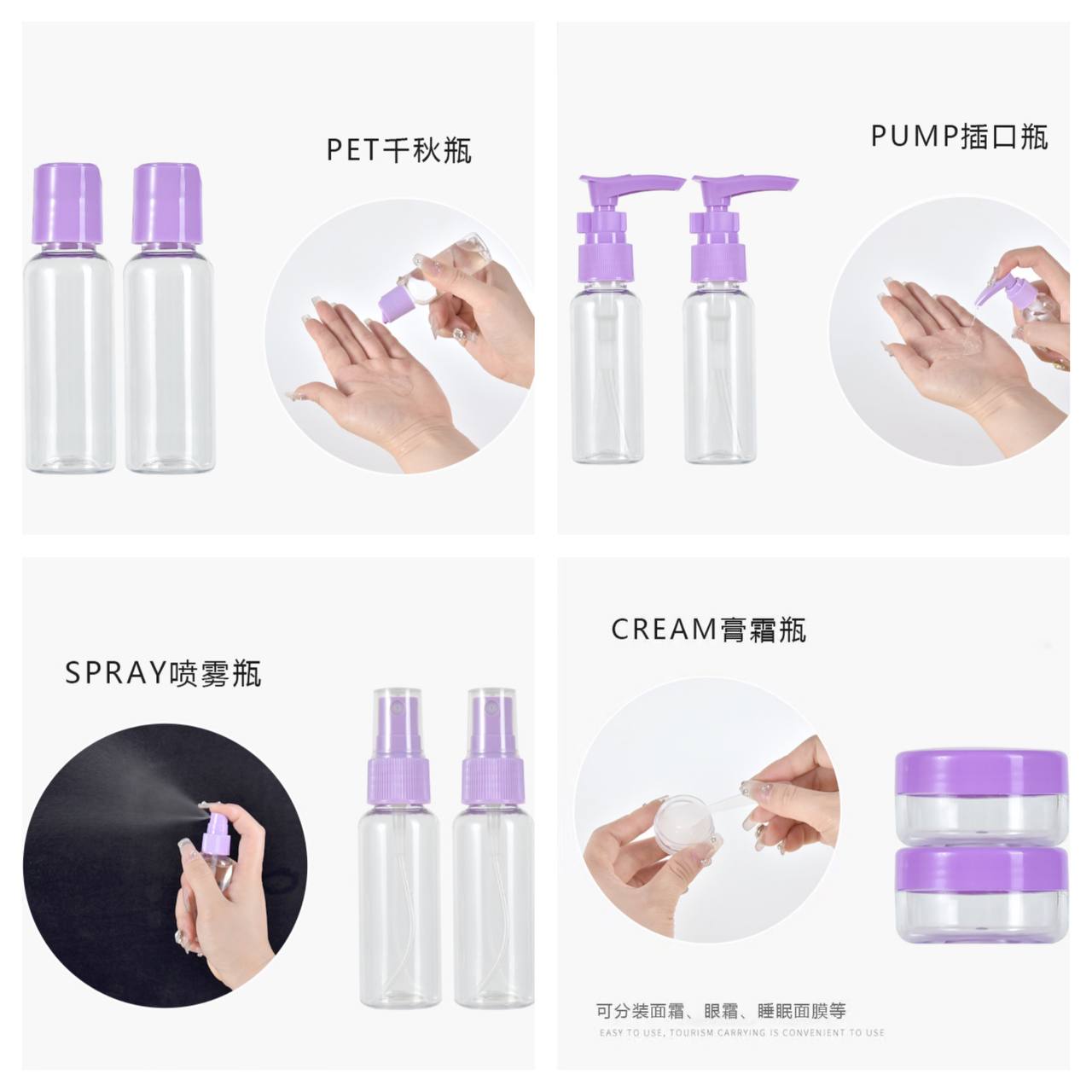 PET千秋瓶

PUMP插口瓶

SPRAY喷雾瓶

CREAM膏霜瓶

可分装面霜、眼霜、睡眠面膜等
EASY TO USE, TOURISM CARRYING IS CONVENIENT TO USE